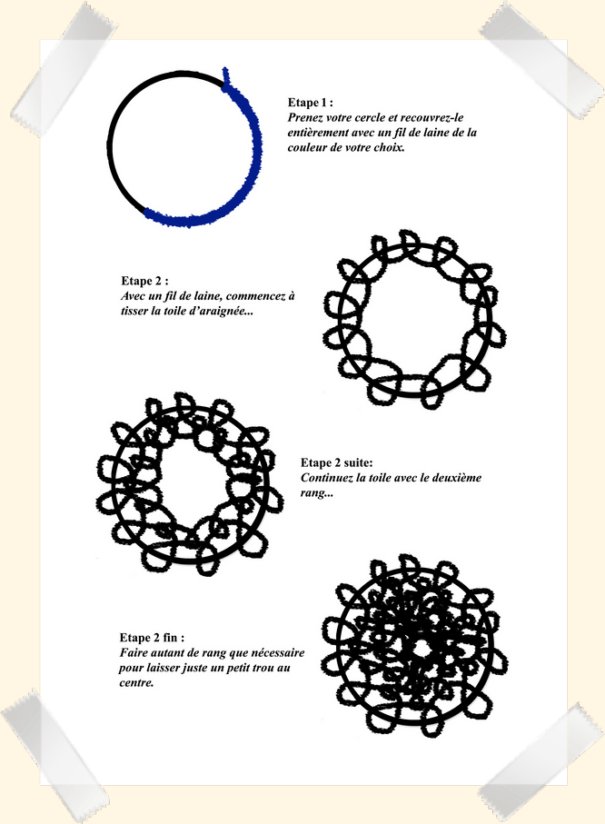 Etape 1 :
Prenez votre cercle et recouvrez-le entièrement avec un fil de laine de la couleur de votre choix.

Etape 2 :
Avec un fil de laine, commencez à tisser la toile d'araignée...

Etape 2 suite:
Continuez la toile avec le deuxième rang...

Etape 2 fin :
Faire autant de rang que nécessaire pour laisser juste un petit trou au centre.